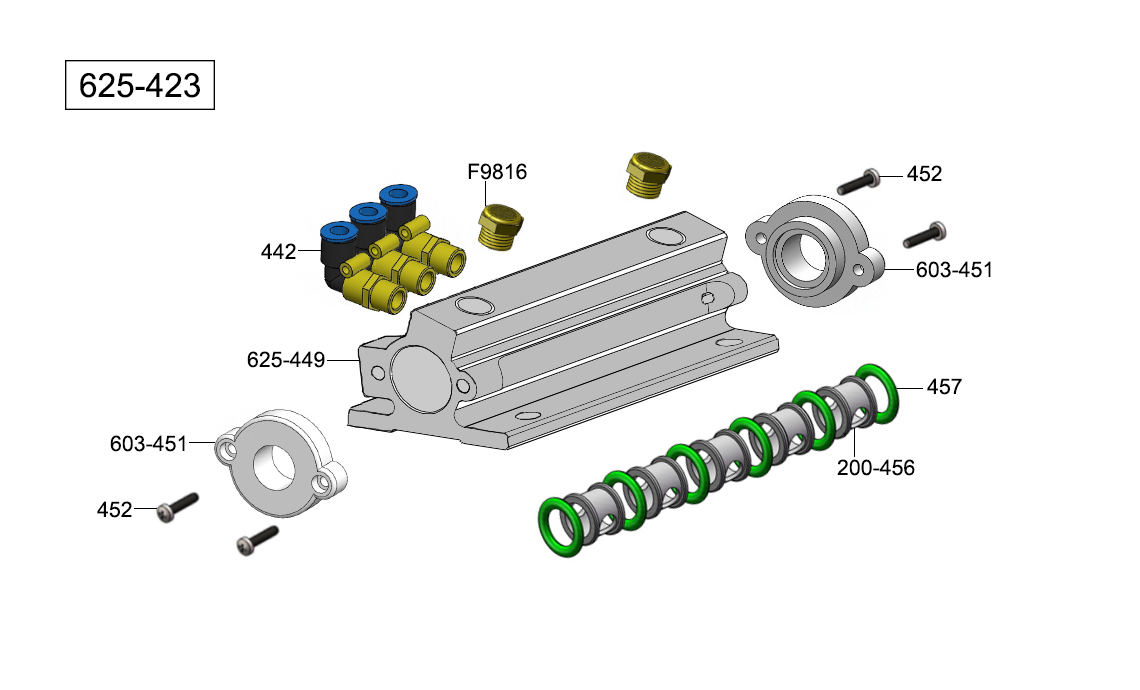 625-423

F9816

452

442

603-451

625-449

457

603-451

200-456

452