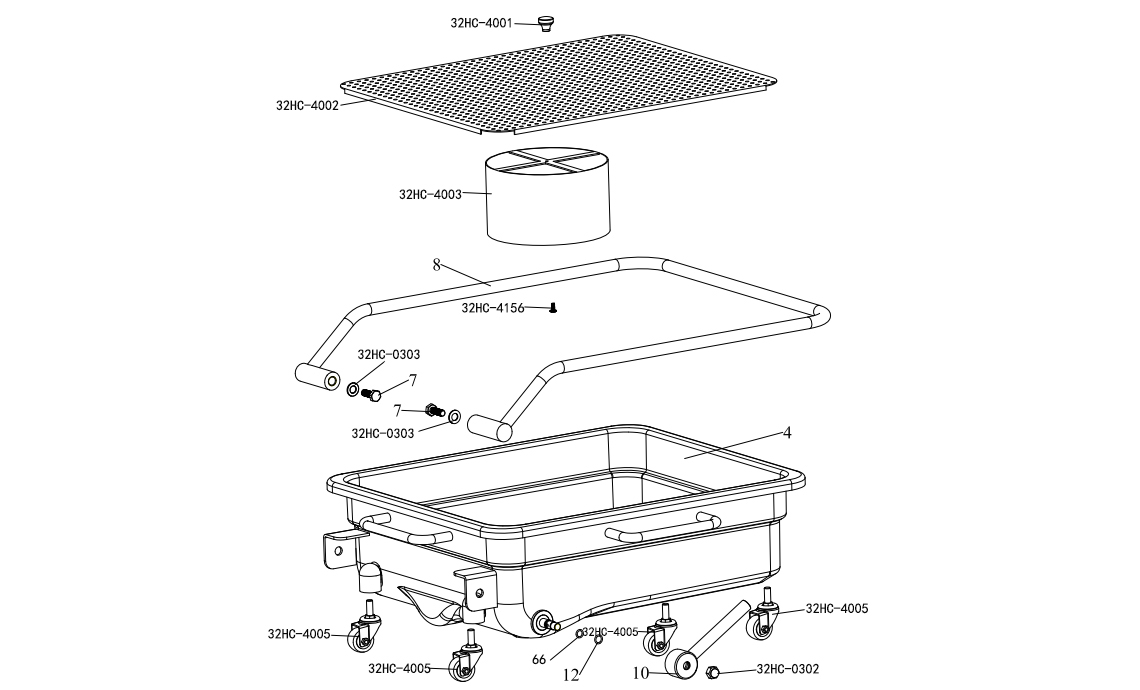 32HC-4001
32HC-4002
32HC-4003
8
32HC-4156
32HC-0303
7
7
32HC-0303
4
32HC-4005
32HC-4005
32HC-4005
32HC-4005
66
12
10
32HC-0302