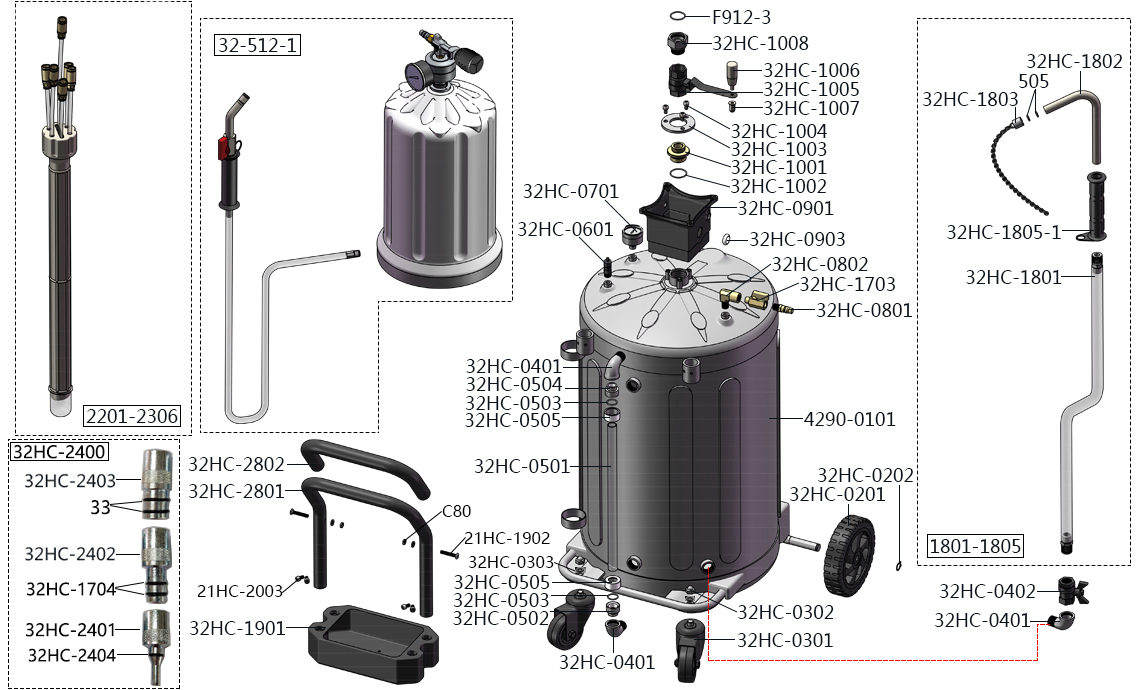 2201-2306

32-512-1

32HC-2400
32HC-2403
33
32HC-2402
32HC-1704
32HC-2401
32HC-2404

32HC-2802
32HC-2801
C80
21HC-1902
21HC-2003
32HC-1901

F912-3
32HC-1008
32HC-1006
32HC-1005
32HC-1007
32HC-1004
32HC-1003
32HC-1001
32HC-1002
32HC-0701
32HC-0901
32HC-0601
32HC-0903
32HC-0802
32HC-1703
32HC-0801
32HC-0401
32HC-0504
32HC-0503
32HC-0505
4290-0101
32HC-0501
32HC-0202
32HC-0201
32HC-0303
32HC-0505
32HC-0503
32HC-0502
32HC-0302
32HC-0301
32HC-0401

32HC-1802
505
32HC-1803
32HC-1805-1
32HC-1801
1801-1805

32HC-0402
32HC-0401