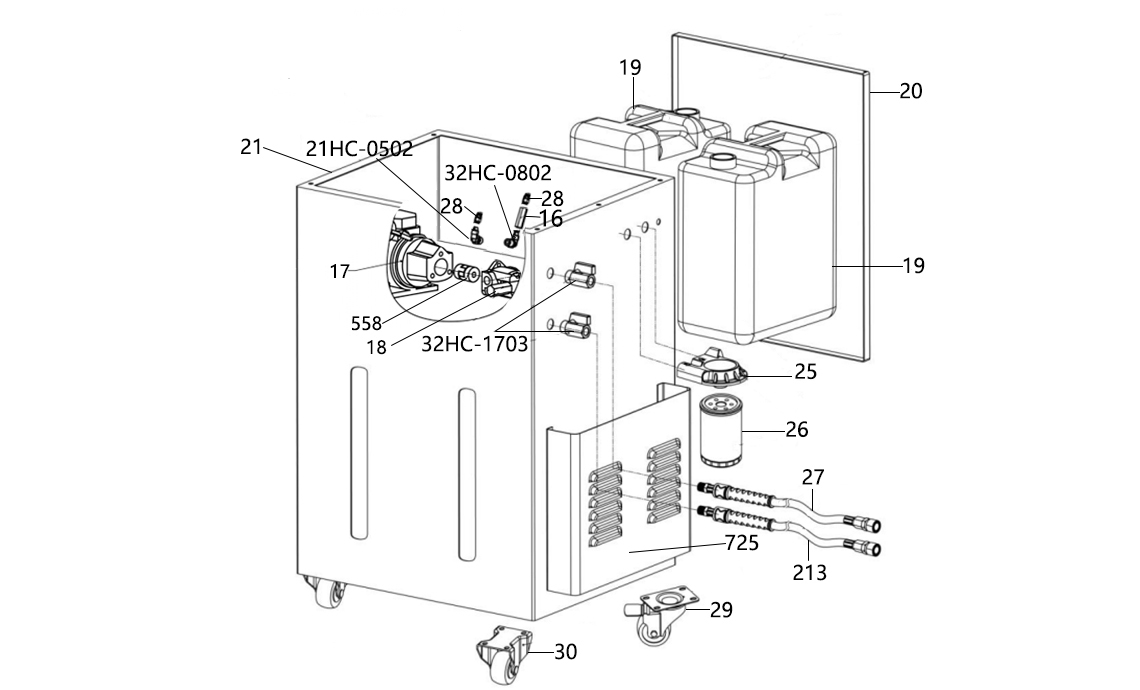 19
20
21
21HC-0502
32HC-0802
28
28
16
17
19
558
18
32HC-1703
25
26
27
725
213
29
30