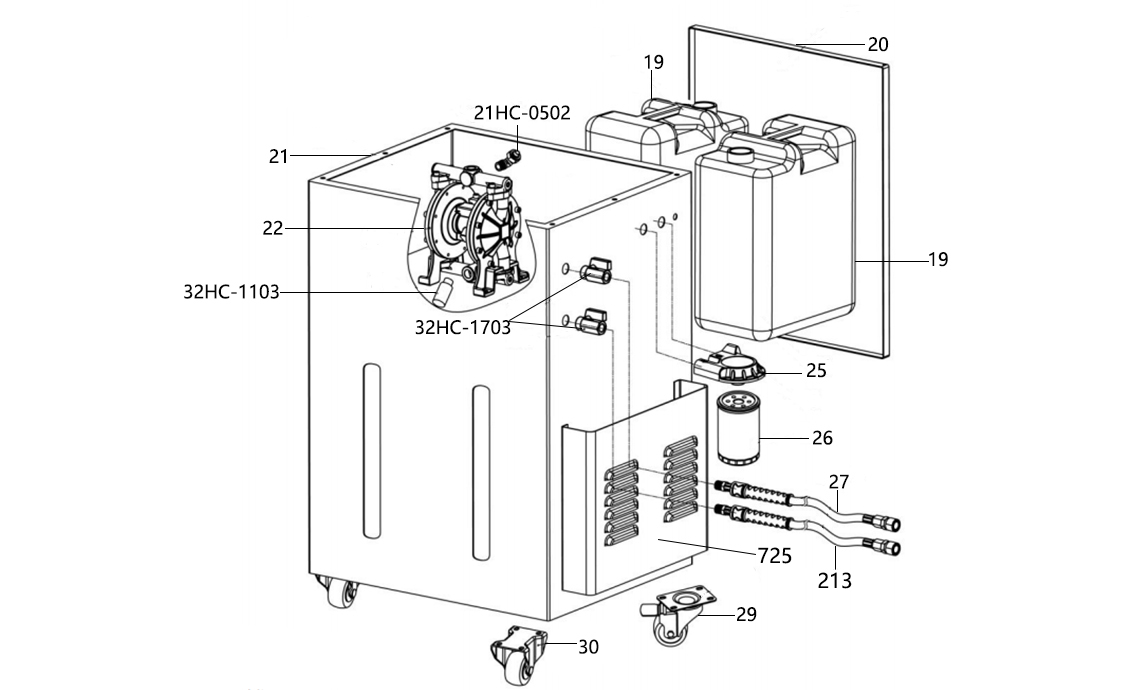 20
19
21HC-0502
21
22
19
32HC-1103
32HC-1703
25
26
27
725
213
29
30