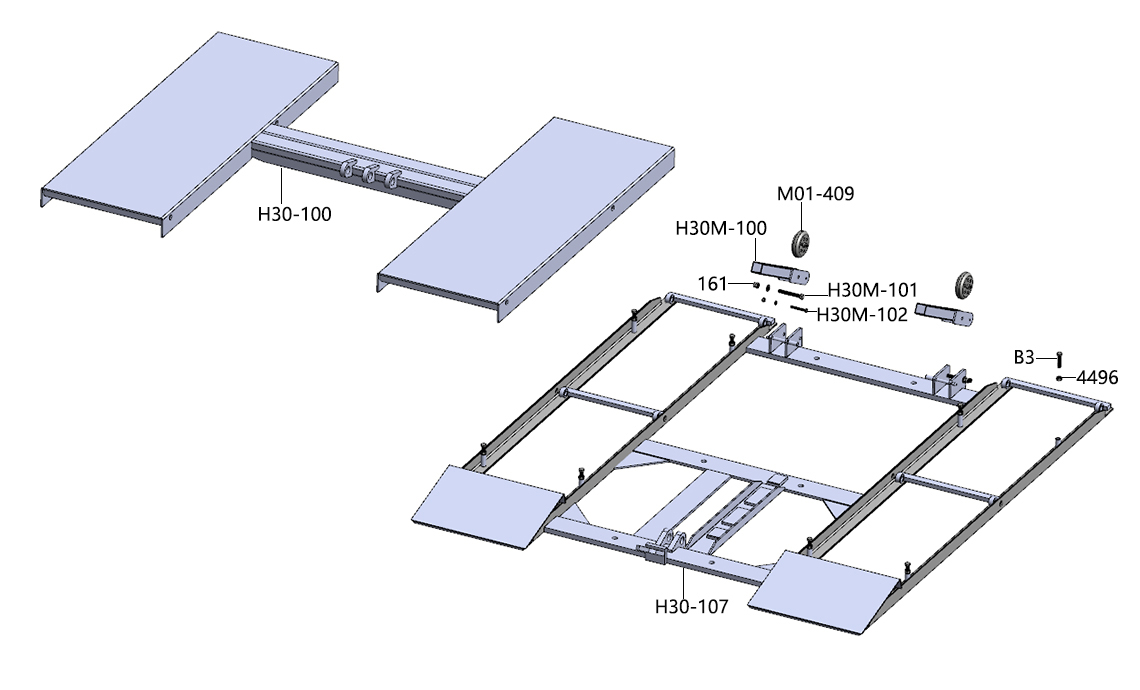 H30-100

M01-409

H30M-100

161

H30M-101

H30M-102

B3

4496

H30-107